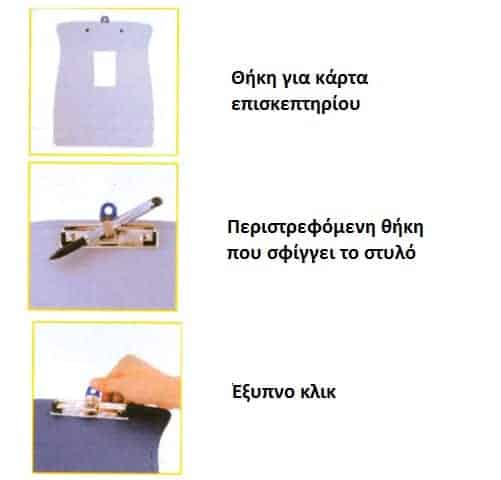 Θήκη για κάρτα επισκεπτηρίου

Περιστρεφόμενη θήκη που σφίγγει το στυλό

Έξυπνο κλικ