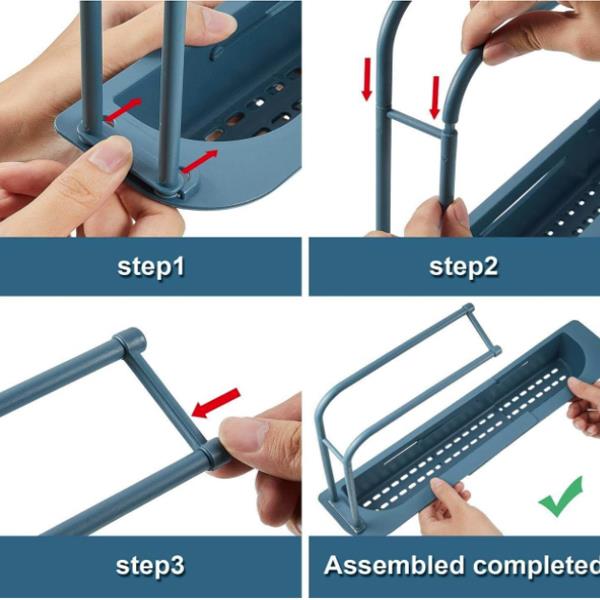 step1

step2

step3

Assembled completed