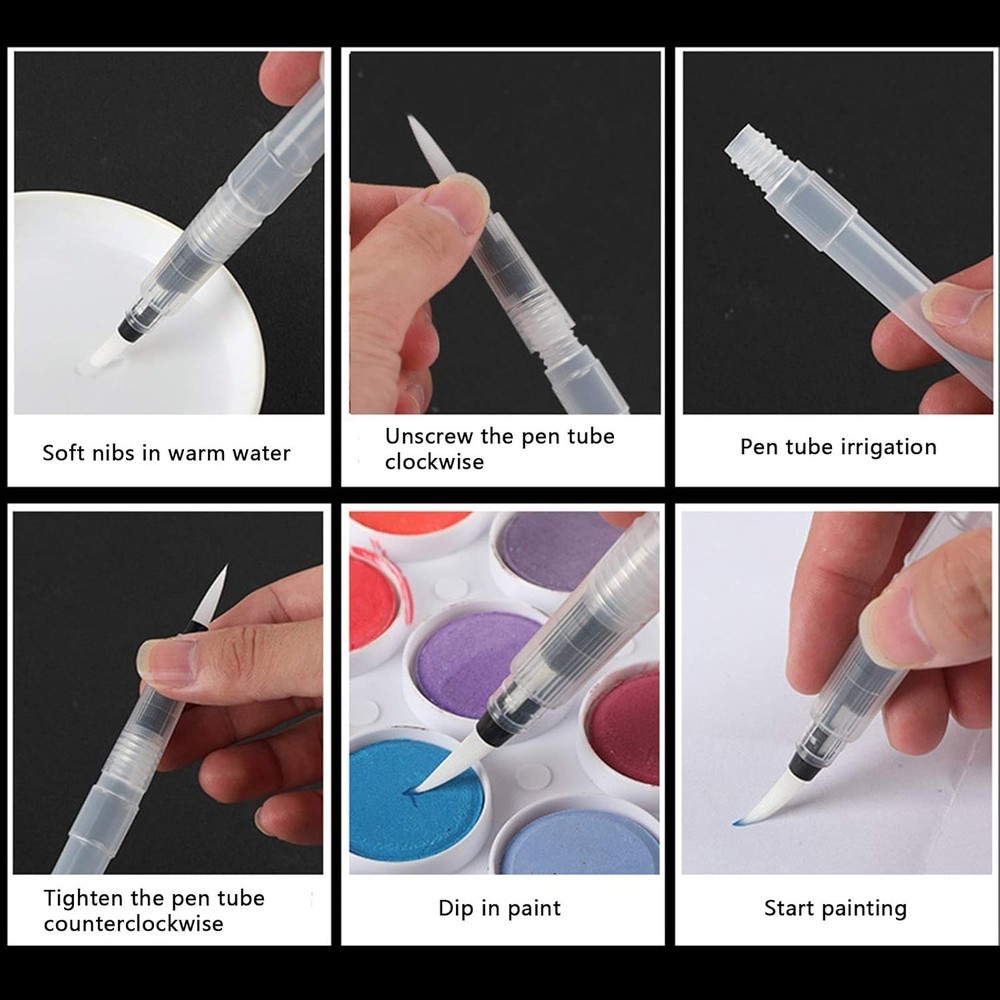 Soft nibs in warm water

Unscrew the pen tube clockwise

Pen tube irrigation

Tighten the pen tube counterclockwise

Dip in paint

Start painting